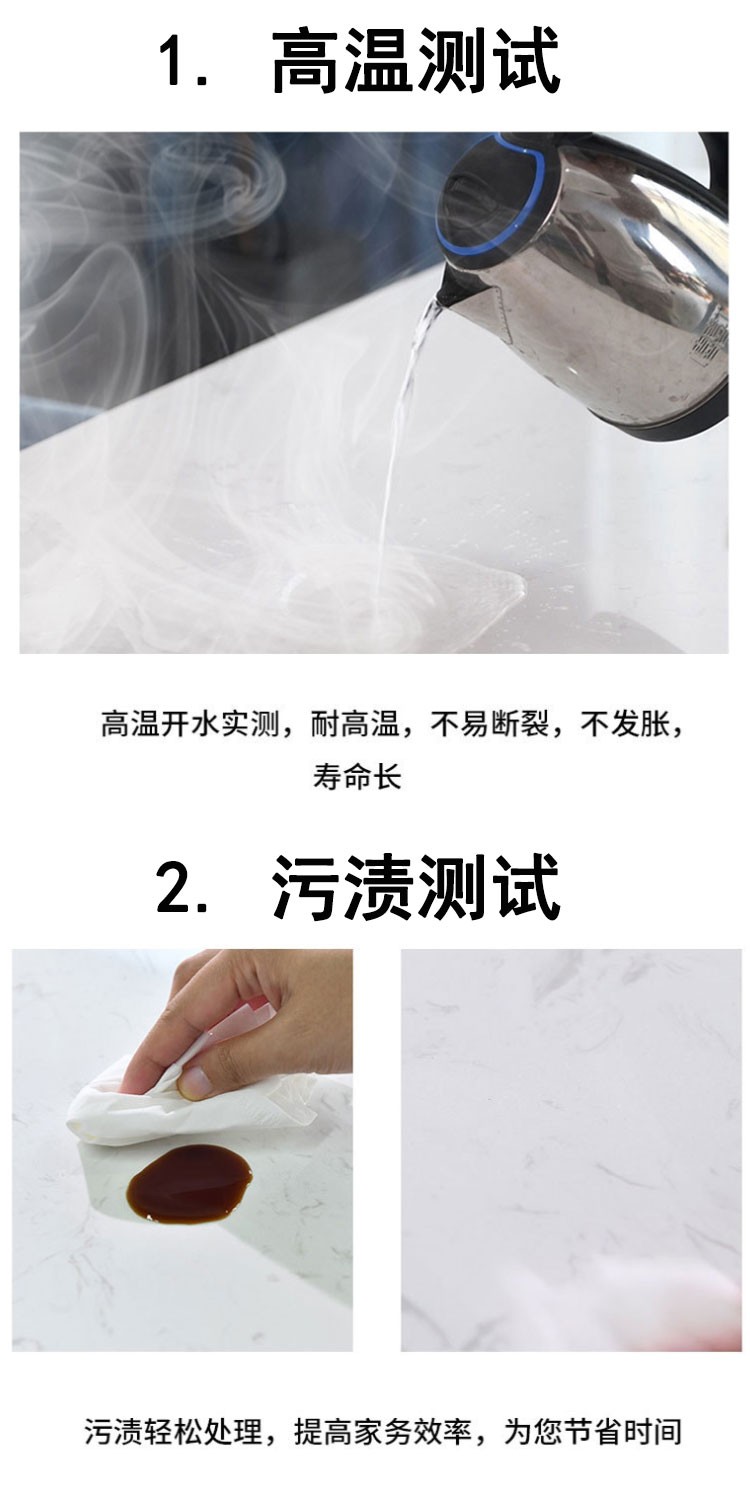 1. 高温测试

高温开水实测，耐高温，不易断裂，不发胀，寿命长

2. 污渍测试

污渍轻松处理，提高家务效率，为您节省时间